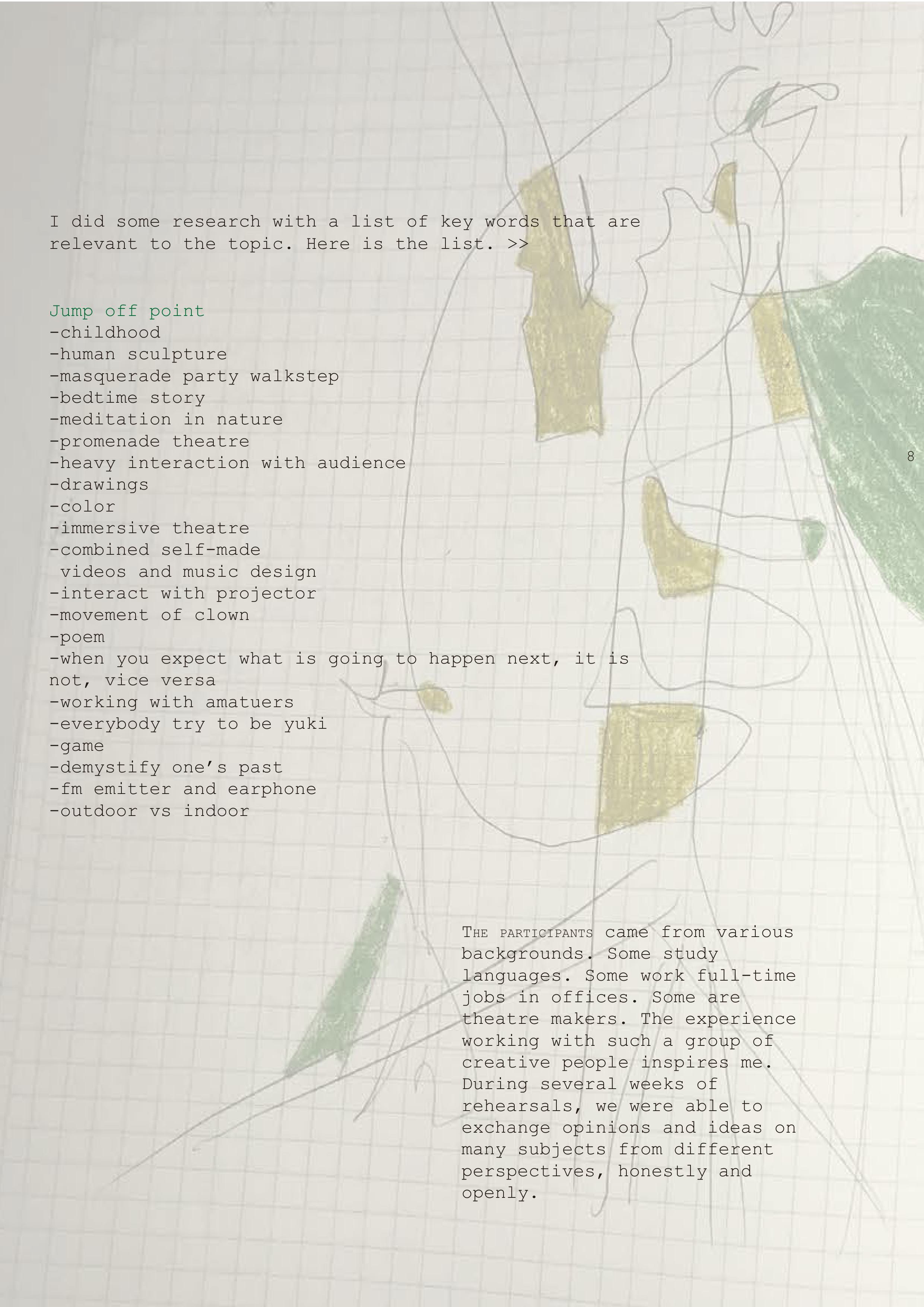 I did some research with a list of key words that are relevant to the topic. Here is the list. >>

Jump off point
-childhood
-human sculpture
-masquerade party walkstep
-bedtime story
-meditation in nature
-promenade theatre
-heavy interaction with audience
-drawings
-color
-immersive theatre
-combined self-made videos and music design
-interact with projector
-movement of clown
-poem
-when you expect what is going to happen next, it is not, vice versa
-working with amatuers
-everybody try to be yuki
-game
-demystify one's past
-fm emitter and earphone
-outdoor vs indoor

8

THE PARTICIPANTS came from various backgrounds. Some study languages. Some work full-time jobs in offices. Some are theatre makers. The experience working with such a group of creative people inspires me. During several weeks of rehearsals, we were able to exchange opinions and ideas on many subjects from different perspectives, honestly and openly.